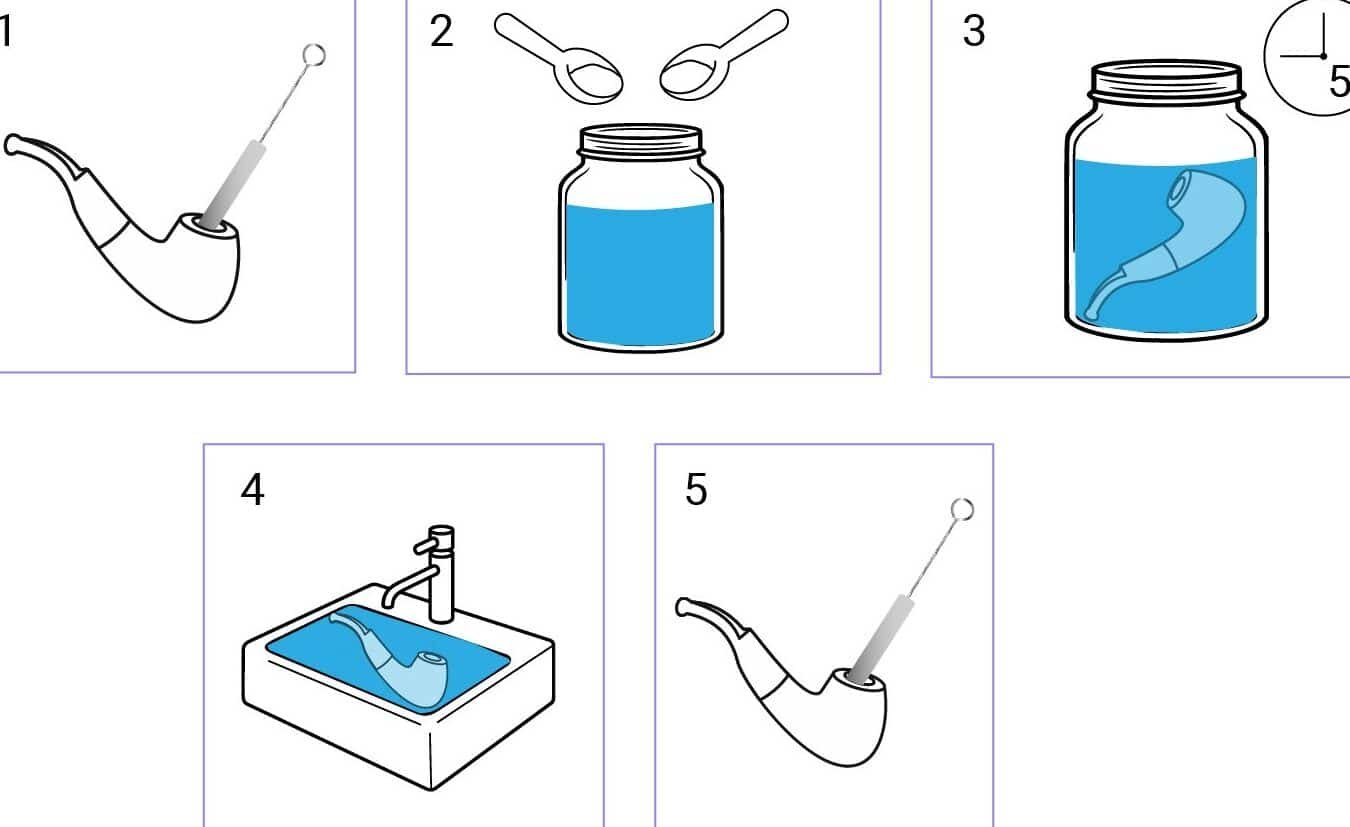 1

2

3

5

4

5